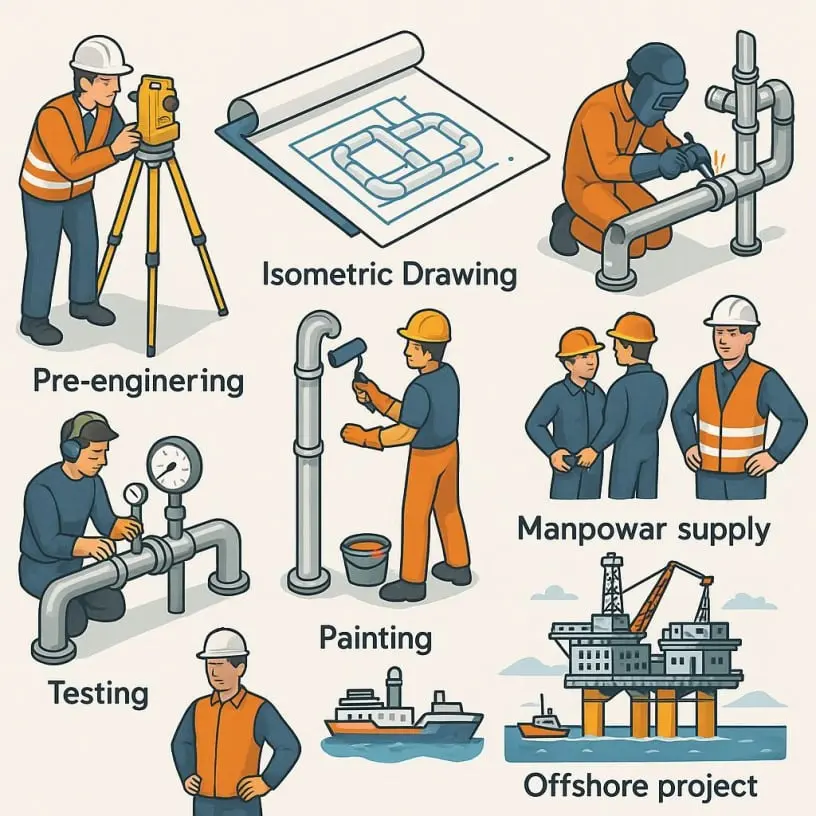 Isometric Drawing

Pre-enginering

Manpowar supply

Painting

Testing

Offshore project